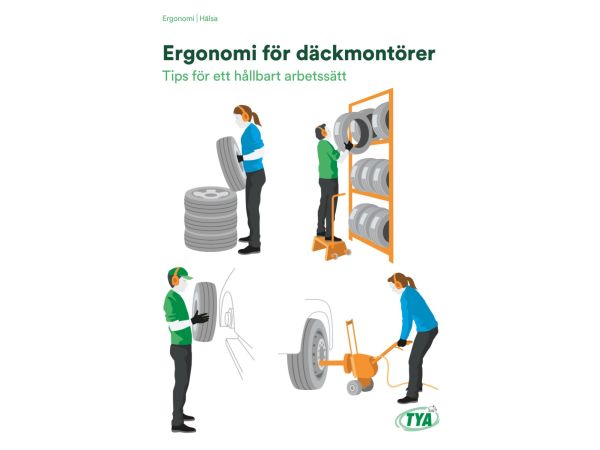 Ergonomi | Hälsa

Ergonomi för däckmontörer
Tips för ett hållbart arbetssätt

TYA