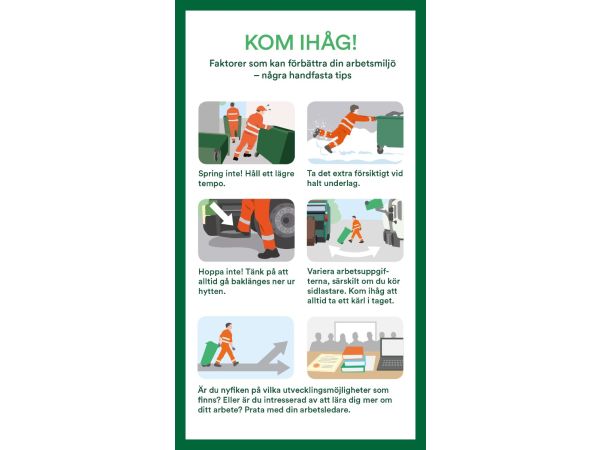 KOM IHÅG!

Faktorer som kan förbättra din arbetsmiljö – några handfasta tips

Spring inte! Håll ett lägre tempo.

Ta det extra försiktigt vid halt underlag.

Hoppa inte! Tänk på att alltid gå baklänges ner ur hytten.

Variera arbetsuppgifterna, särskilt om du kör sidlastare. Kom ihåg att alltid ta ett kärl i taget.

Är du nyfiken på vilka utvecklingsmöjligheter som finns? Eller är du intresserad av att lära dig mer om ditt arbete? Prata med din arbetsledare.